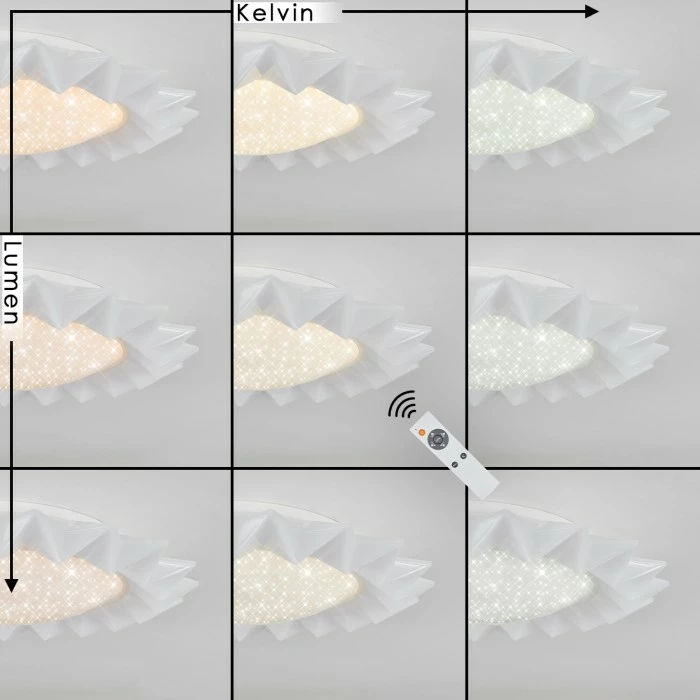 Kelvin

Lumen