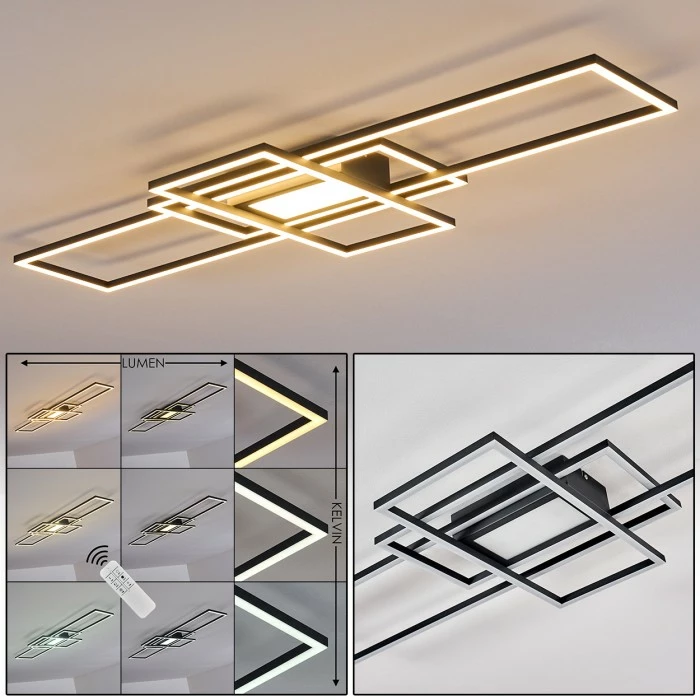 LUMEN

KELVIN